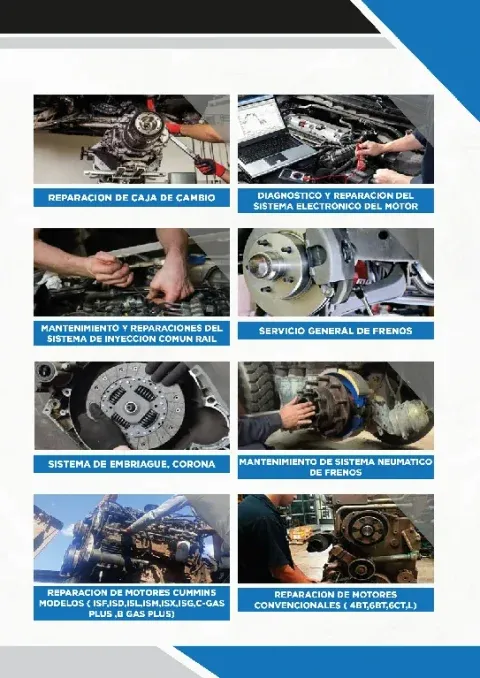 REPARACION DE CAJA DE CAMBIO

DIAGNOSTICO Y REPARACION DEL SISTEMA ELECTRONICO DEL MOTOR

MANTENIMIENTO Y REPARACIONES DEL SISTEMA DE INYECCION COMUN RAIL

SERVICIO GENERAL DE FRENOS

SISTEMA DE EMBRIAGUE, CORONA

MANTENIMIENTO DE SISTEMA NEUMATICO DE FRENOS

REPARACION DE MOTORES CUMMINS MODELOS ( ISF,ISD,ISL,ISM,ISX,ISG,C-GAS PLUS ,B GAS PLUS)

REPARACION DE MOTORES CONVENCIONALES ( 4BT,6BT,6CT,L)